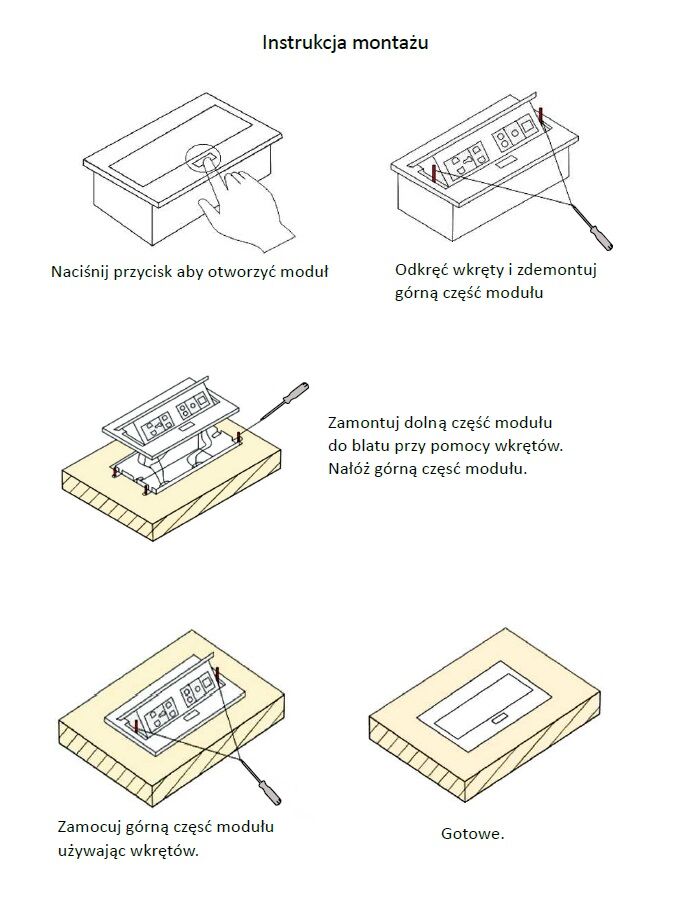 Instrukcja montażu

Naciśnij przycisk aby otworzyć moduł

Odkręć wkręty i zdemontuj górną część modułu

Zamontuj dolną część modułu do blatu przy pomocy wkrętów. Nałóż górną część modułu.

Zamocuj górną część modułu używając wkrętów.

Gotowe.